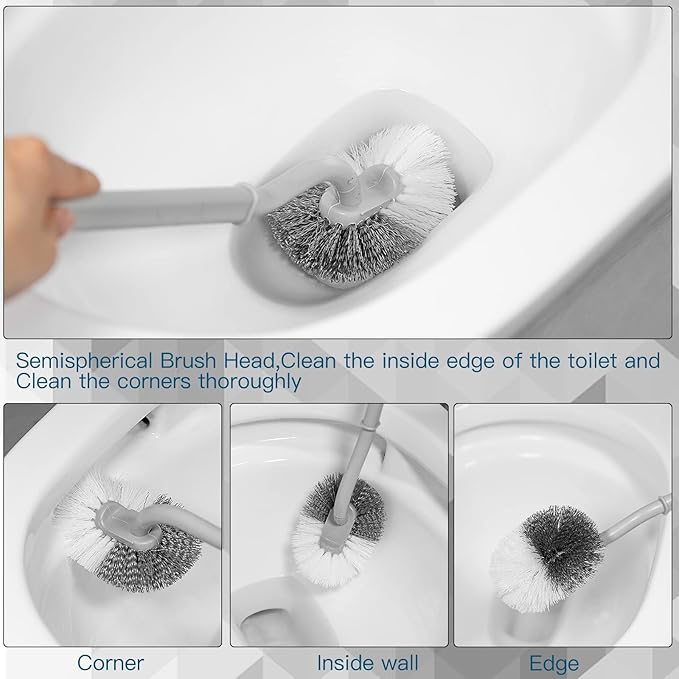 Semispherical Brush Head,Clean the inside edge of the toilet and Clean the corners thoroughly

Corner

Inside wall

Edge