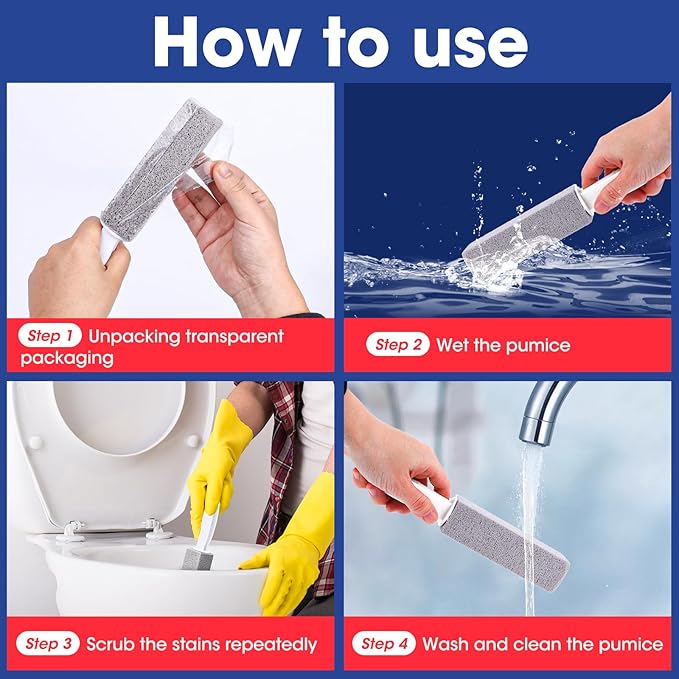 How to use

Step 1 Unpacking transparent packaging

Step 2 Wet the pumice

Step 3 Scrub the stains repeatedly

Step 4 Wash and clean the pumice