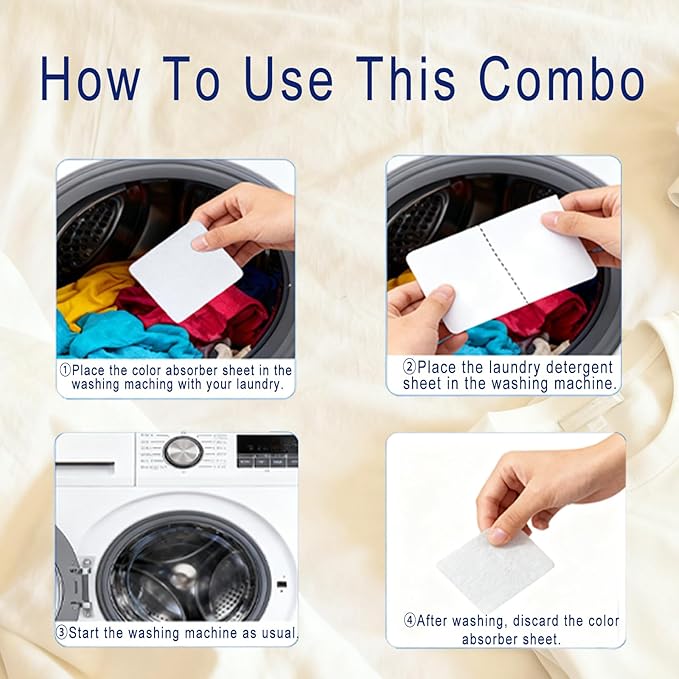 How To Use This Combo

①Place the color absorber sheet in the washing maching with your laundry.

②Place the laundry detergent sheet in the washing machine.

③Start the washing machine as usual.

④After washing, discard the color absorber sheet.