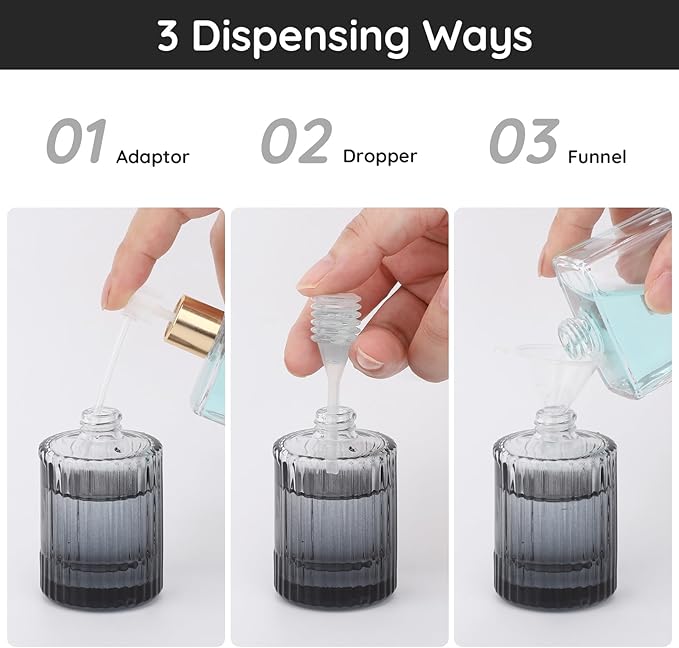 3 Dispensing Ways

01 Adaptor

02 Dropper

03 Funnel