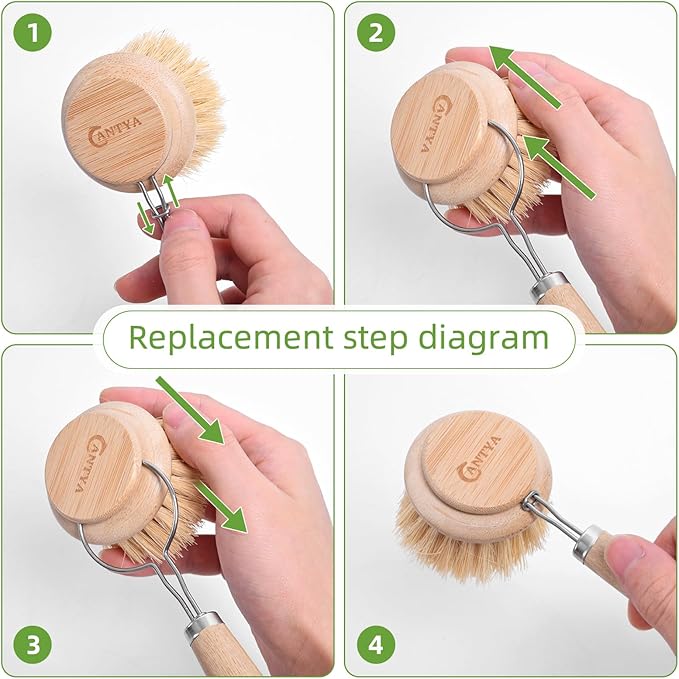 1

CANTYA

2

CANTYA

Replacement step diagram

CANTYA

3

CANTYA

4