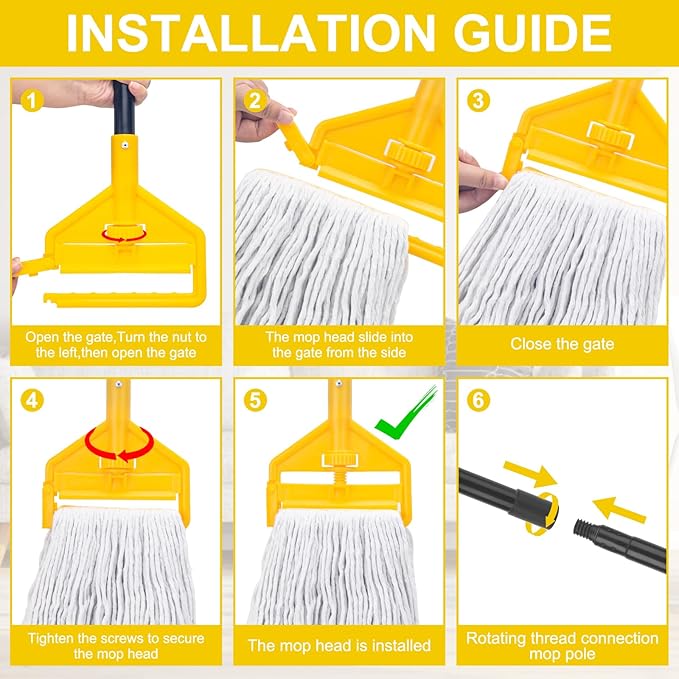 INSTALLATION GUIDE

1
Open the gate,Turn the nut to the left,then open the gate

2
The mop head slide into the gate from the side

3
Close the gate

4
Tighten the screws to secure the mop head

5
The mop head is installed

6
Rotating thread connection mop pole