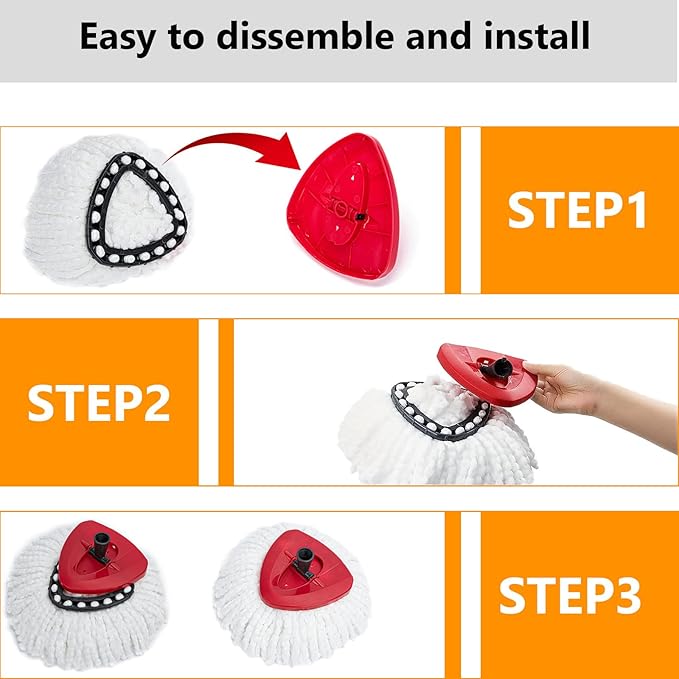 Easy to dissemble and install

STEP1

STEP2

STEP3