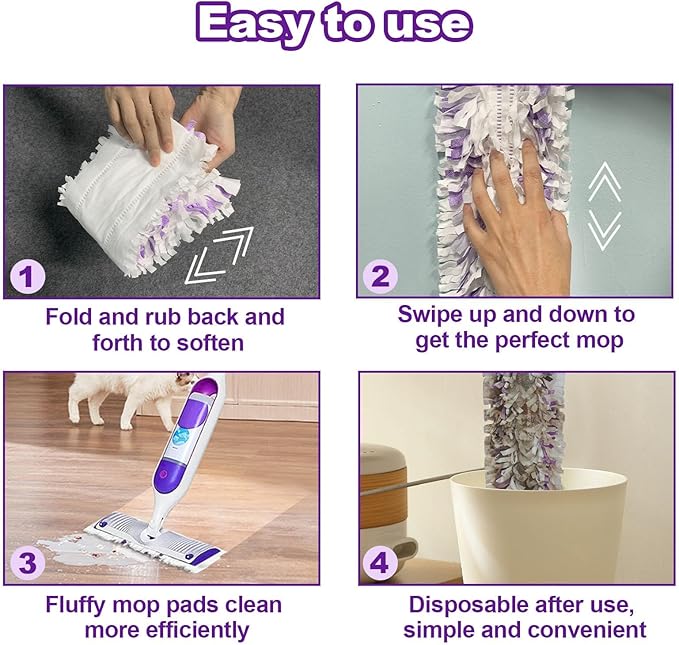 Easy to use

1

Fold and rub back and forth to soften

2

Swipe up and down to get the perfect mop

3

Fluffy mop pads clean more efficiently

4

Disposable after use, simple and convenient