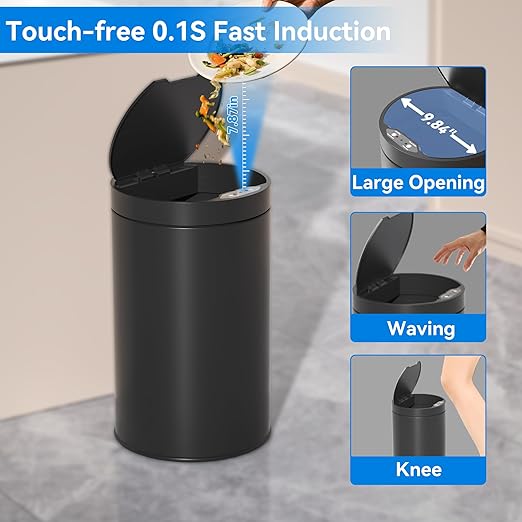 Touch-free 0.1S Fast Induction

7.87in

9.84"

Large Opening

Waving

Knee