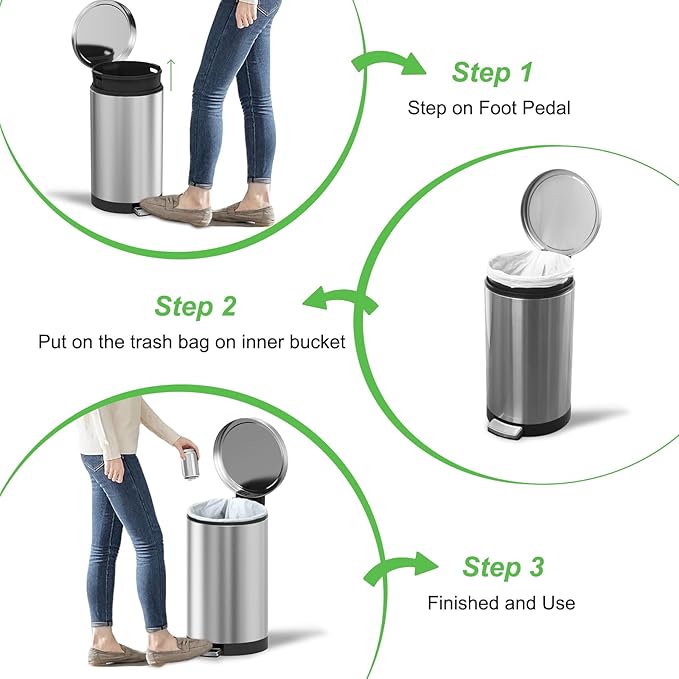 Step 1
Step on Foot Pedal

Step 2
Put on the trash bag on inner bucket

Step 3
Finished and Use