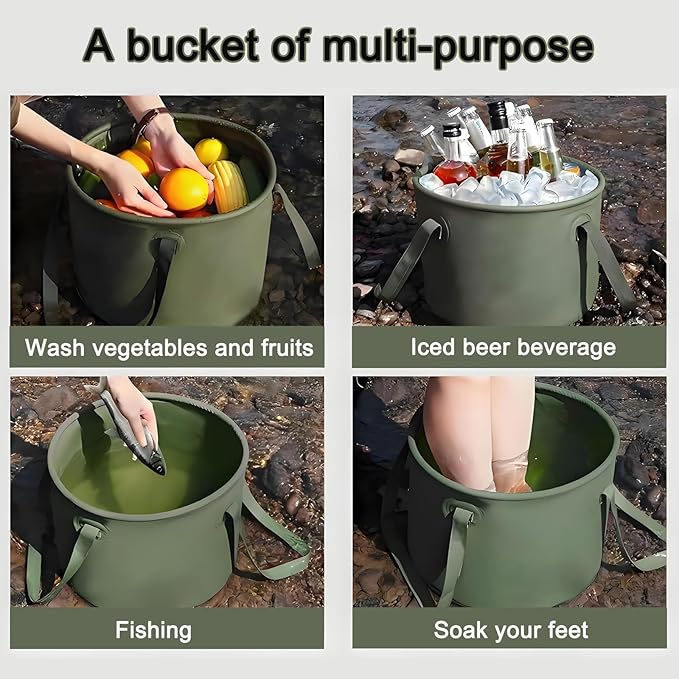 A bucket of multi-purpose

Wash vegetables and fruits

Iced beer beverage

Fishing

Soak your feet