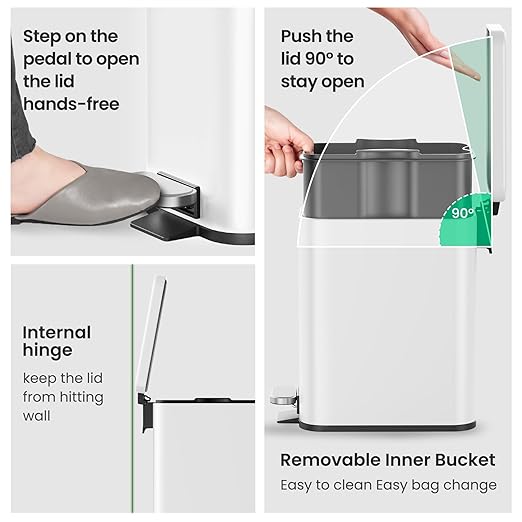 Step on the pedal to open the lid hands-free

Internal hinge

keep the lid from hitting wall

Push the lid 90° to stay open

90°

Removable Inner Bucket

Easy to clean Easy bag change