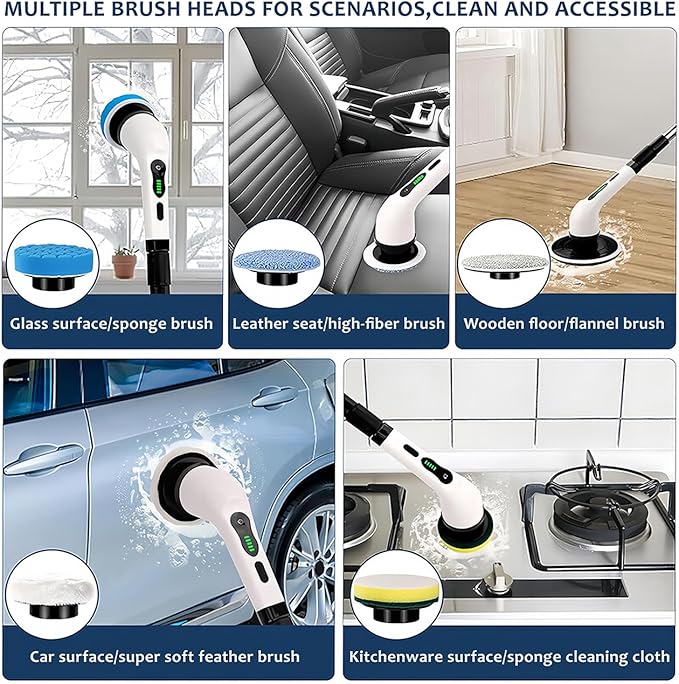 MULTIPLE BRUSH HEADS FOR SCENARIOS,CLEAN AND ACCESSIBLE

Glass surface/sponge brush

Leather seat/high-fiber brush

Wooden floor/flannel brush

Car surface/super soft feather brush

Kitchenware surface/sponge cleaning cloth