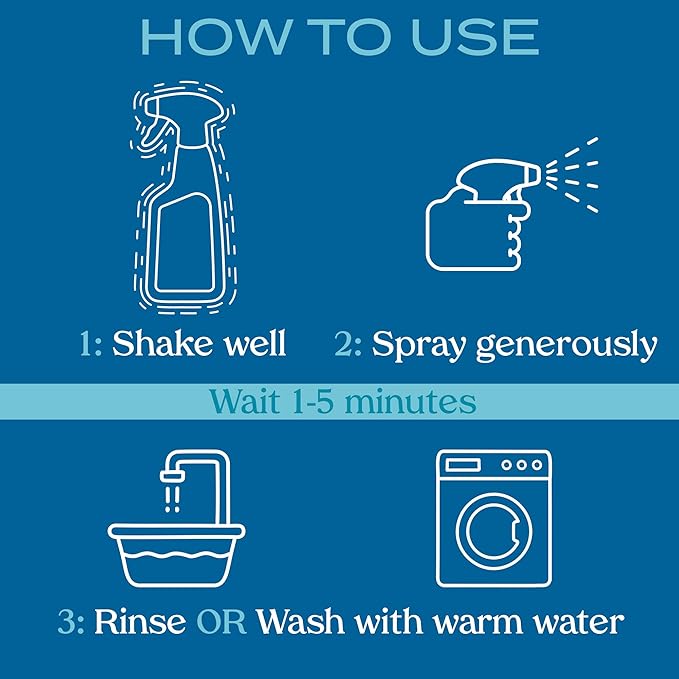 HOW TO USE

1: Shake well

2: Spray generously

Wait 1-5 minutes

3: Rinse OR Wash with warm water