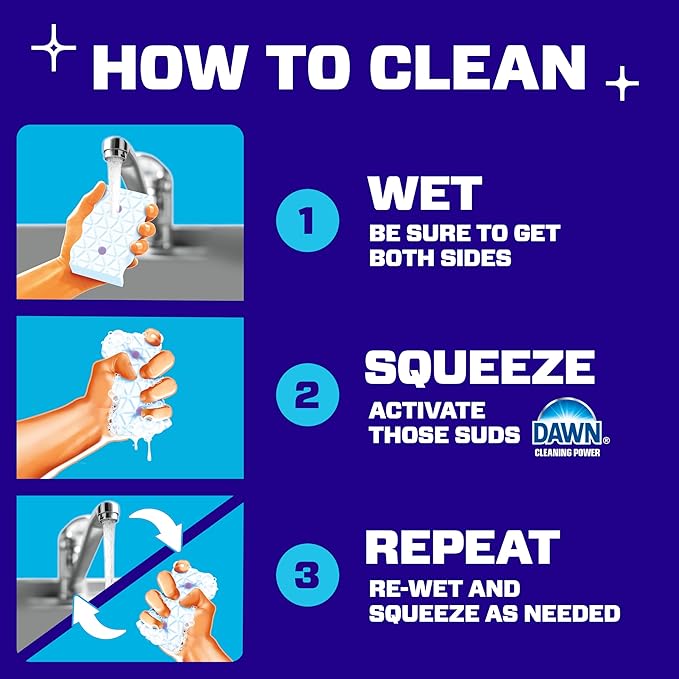 HOW TO CLEAN

1 WET
BE SURE TO GET BOTH SIDES

2 SQUEEZE
ACTIVATE THOSE SUDS DAWN® CLEANING POWER

3 REPEAT
RE-WET AND SQUEEZE AS NEEDED