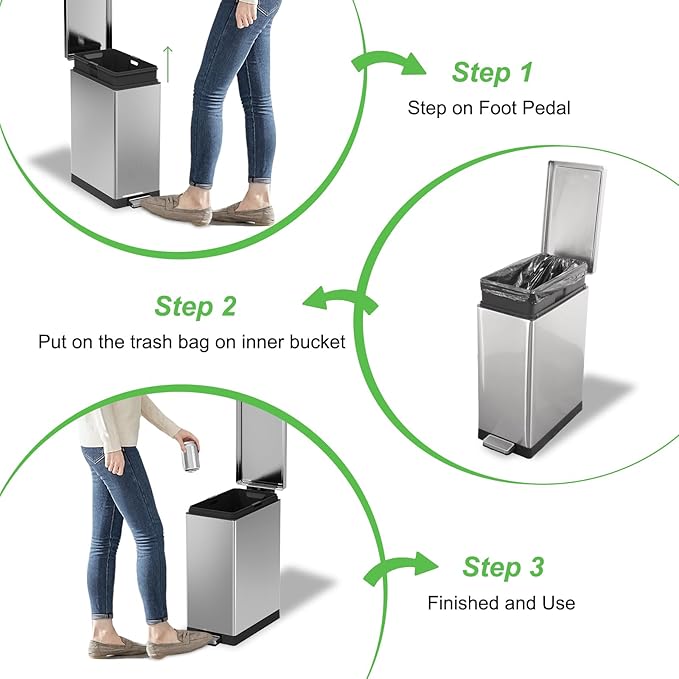 Step 1
Step on Foot Pedal

Step 2
Put on the trash bag on inner bucket

Step 3
Finished and Use