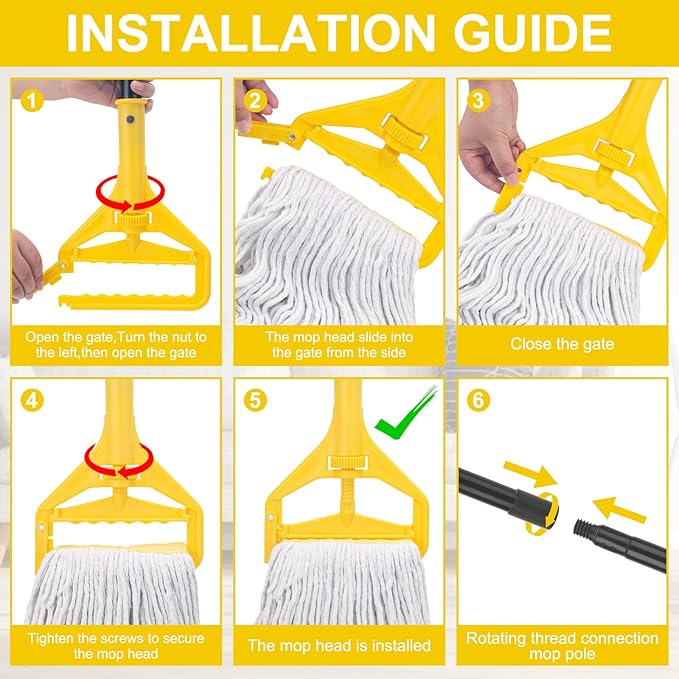 INSTALLATION GUIDE

1
Open the gate,Turn the nut to the left,then open the gate

2
The mop head slide into the gate from the side

3
Close the gate

4
Tighten the screws to secure the mop head

5
The mop head is installed

6
Rotating thread connection mop pole