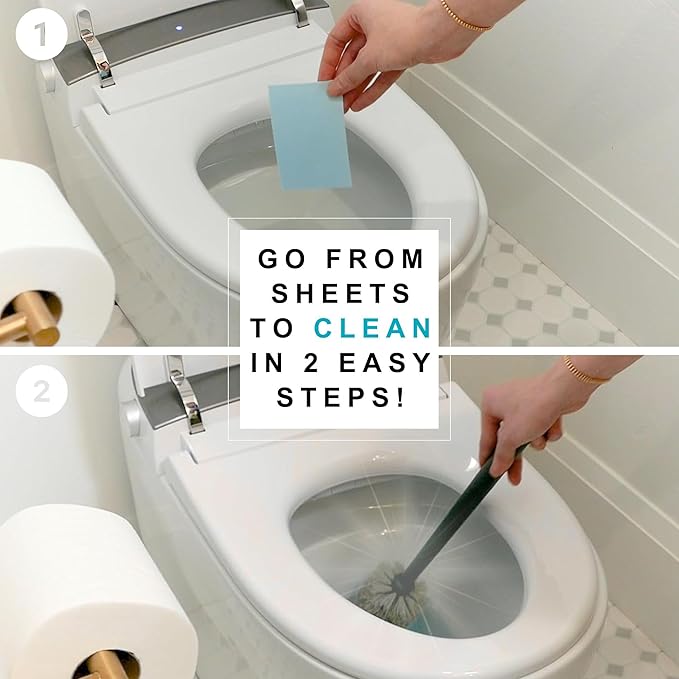 1

GO FROM SHEETS TO CLEAN IN 2 EASY STEPS!

2