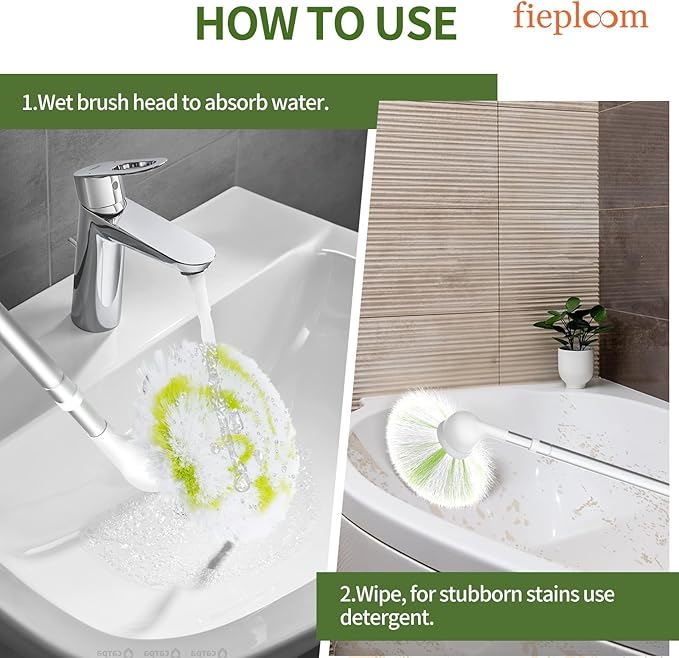 HOW TO USE

fieploom

1.Wet brush head to absorb water.

2.Wipe, for stubborn stains use detergent.