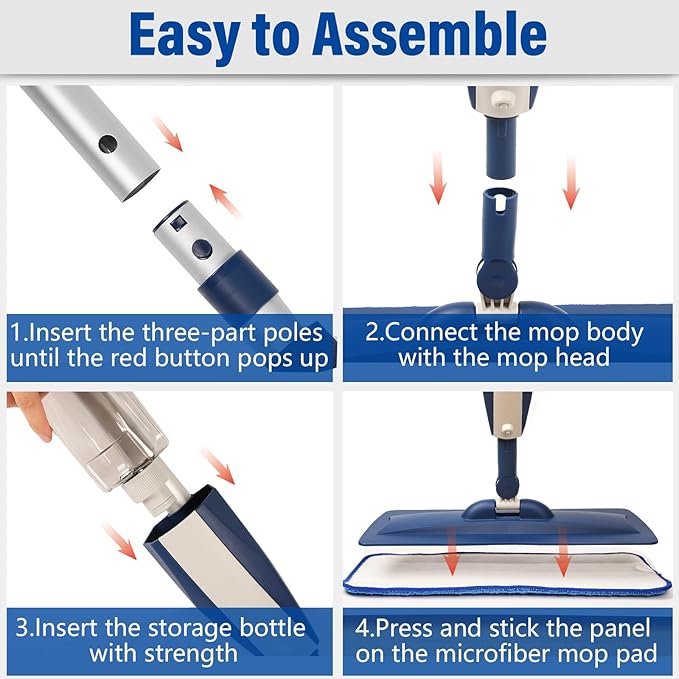 Easy to Assemble

1.Insert the three-part poles until the red button pops up

2.Connect the mop body with the mop head

3.Insert the storage bottle with strength

4.Press and stick the panel on the microfiber mop pad