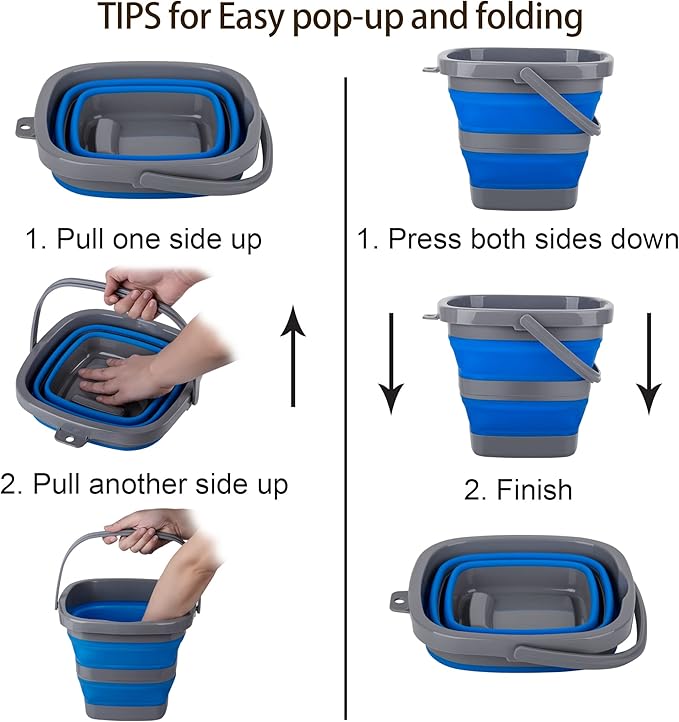 TIPS for Easy pop-up and folding

1. Pull one side up

2. Pull another side up

1. Press both sides down

2. Finish