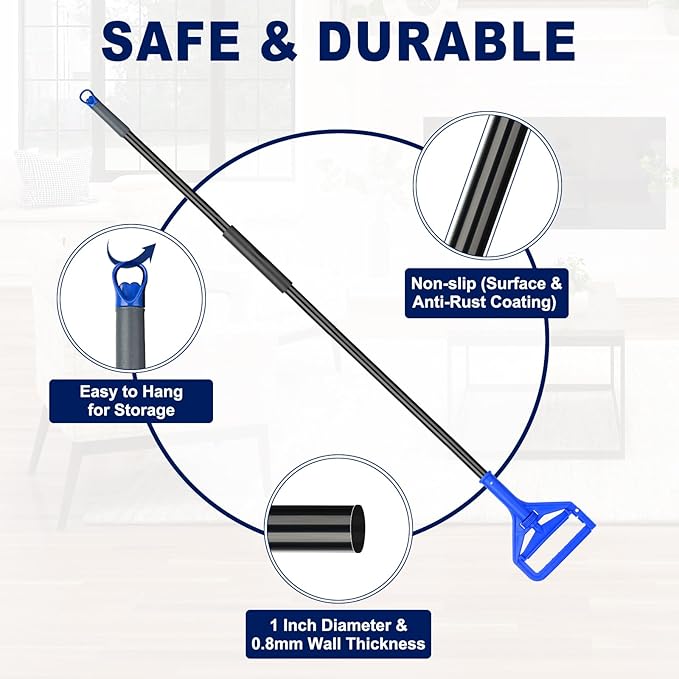 SAFE & DURABLE

Non-slip (Surface & Anti-Rust Coating)

Easy to Hang for Storage

1 Inch Diameter & 0.8mm Wall Thickness