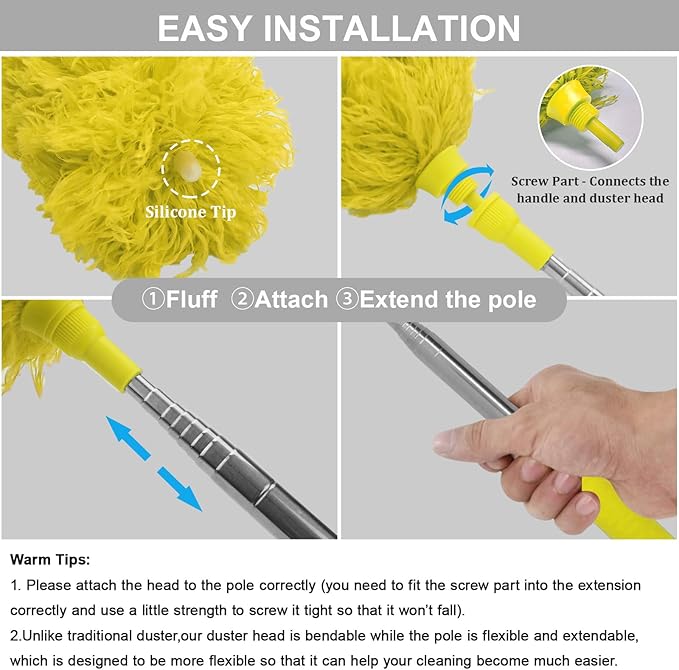 EASY INSTALLATION

Silicone Tip

Screw Part - Connects the handle and duster head

①Fluff ②Attach ③Extend the pole

Warm Tips:

1. Please attach the head to the pole correctly (you need to fit the screw part into the extension correctly and use a little strength to screw it tight so that it won't fall).

2.Unlike traditional duster,our duster head is bendable while the pole is flexible and extendable, which is designed to be more flexible so that it can help your cleaning become much easier.