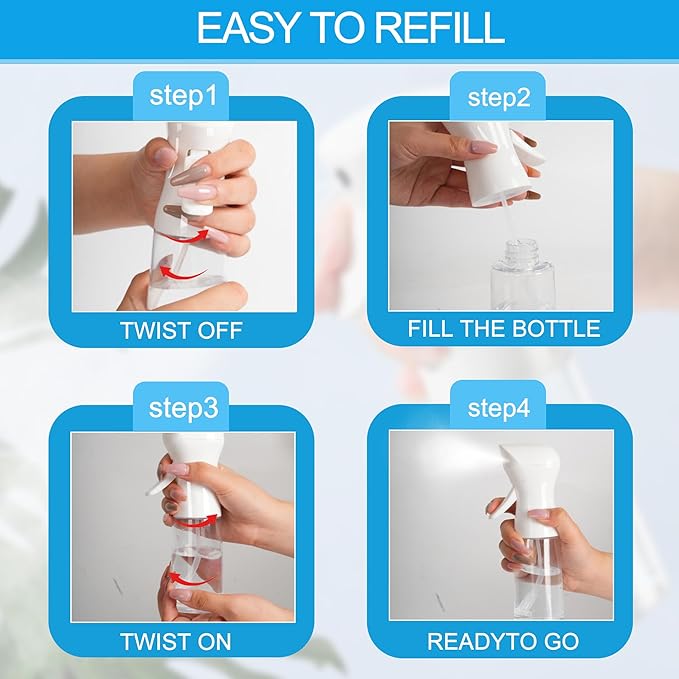 EASY TO REFILL

step1

TWIST OFF

step2

FILL THE BOTTLE

step3

TWIST ON

step4

READYTO GO