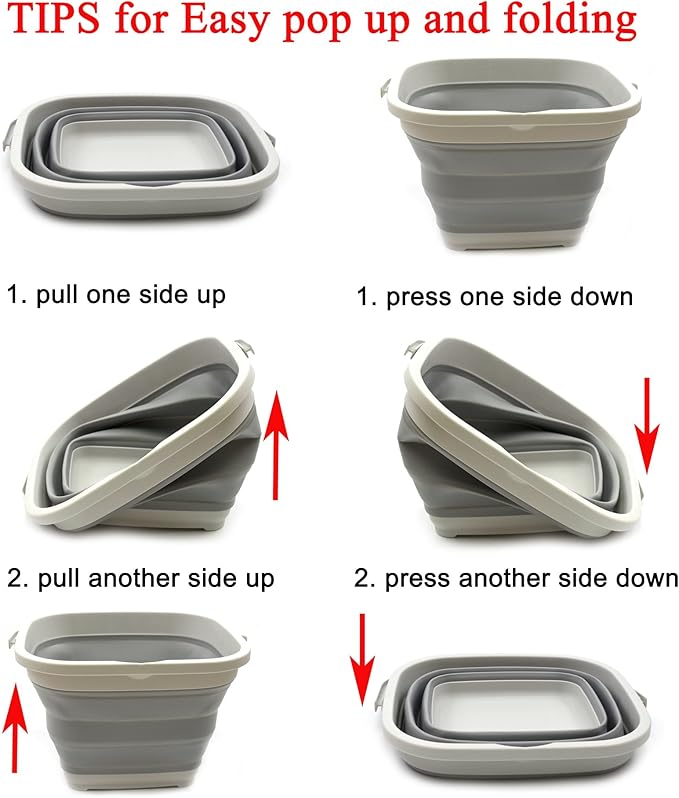 TIPS for Easy pop up and folding

1. pull one side up

2. pull another side up

1. press one side down

2. press another side down