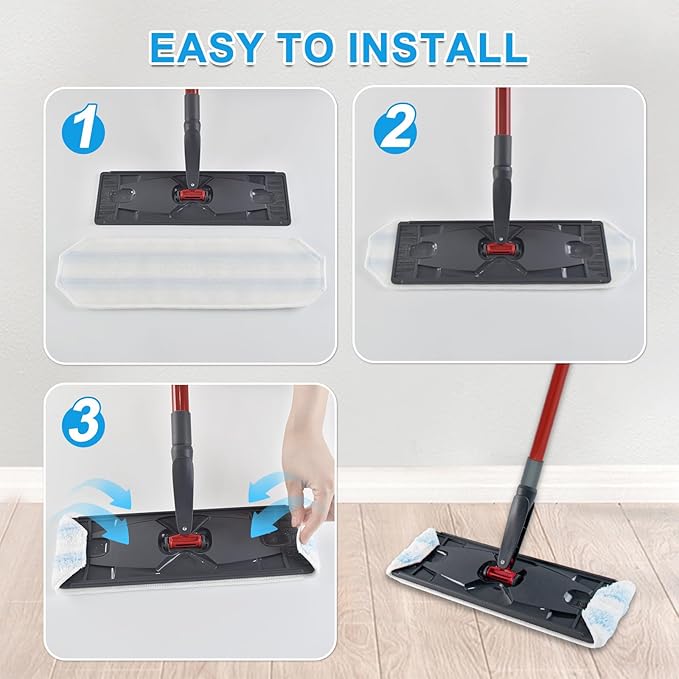 EASY TO INSTALL

1

2

3