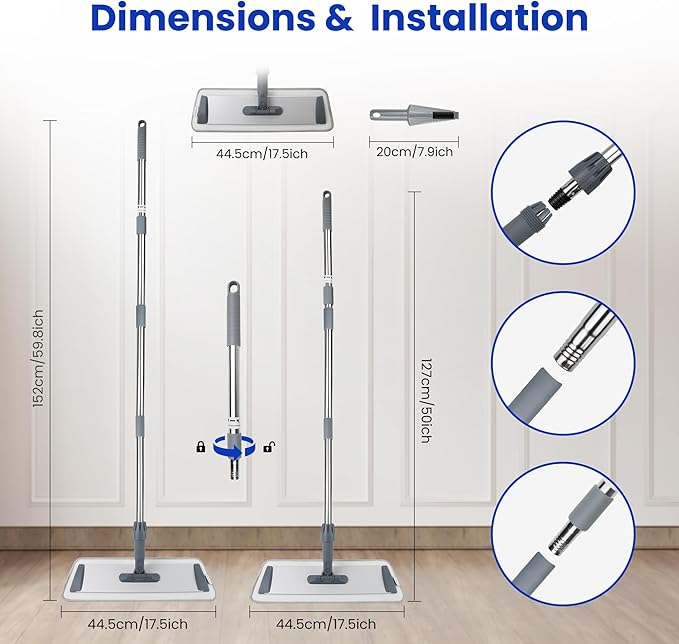 Dimensions & Installation

44.5cm/17.5ich

20cm/7.9ich

152cm/59.8ich

127cm/50ich

44.5cm/17.5ich

44.5cm/17.5ich