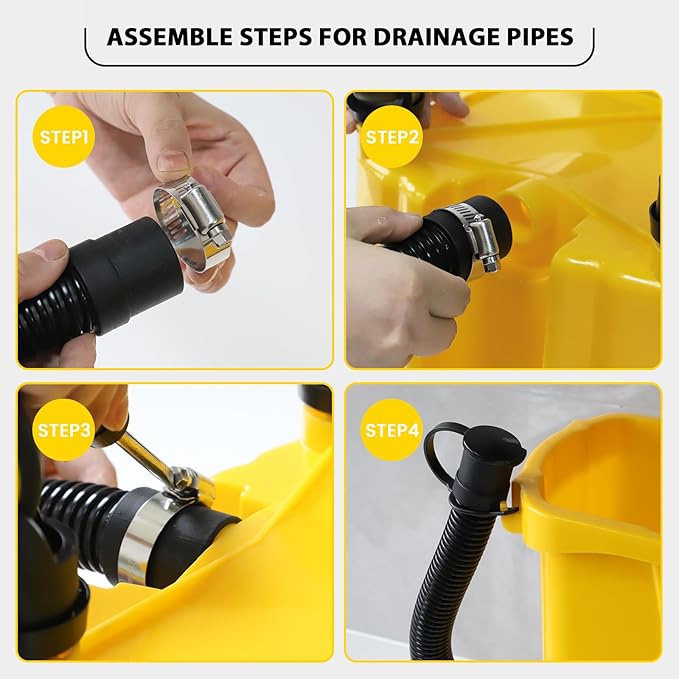 ASSEMBLE STEPS FOR DRAINAGE PIPES

STEP1

STEP2

STEP3

STEP4