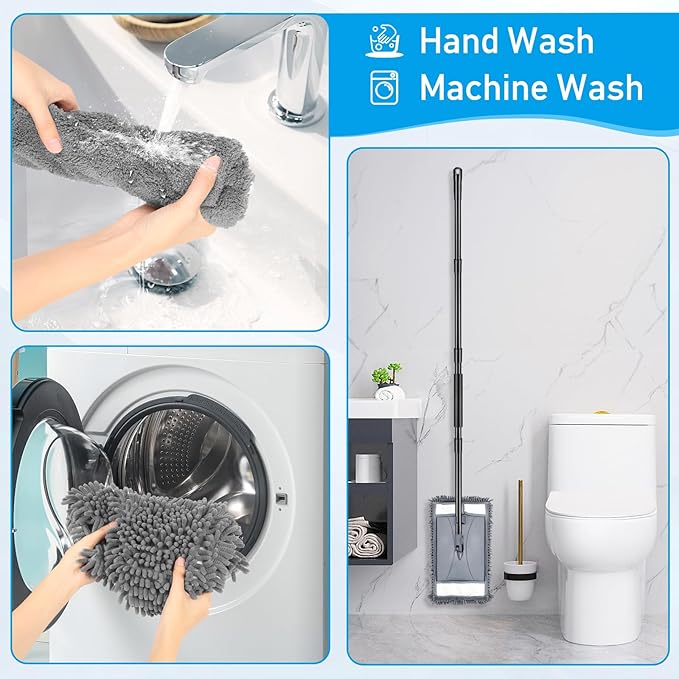 Hand Wash
Machine Wash