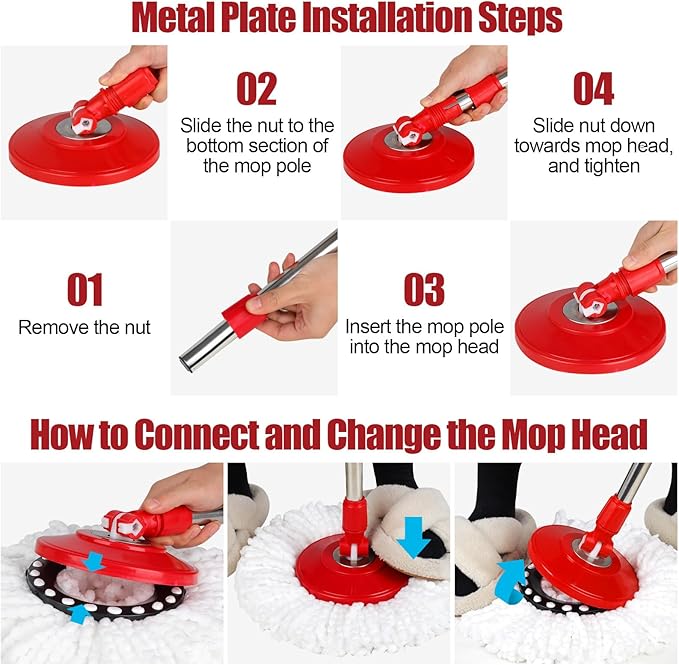 Metal Plate Installation Steps

02
Slide the nut to the bottom section of the mop pole

04
Slide nut down towards mop head, and tighten

01
Remove the nut

03
Insert the mop pole into the mop head

How to Connect and Change the Mop Head