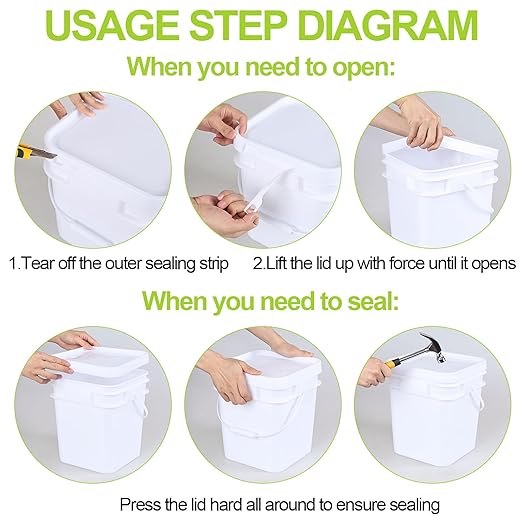 USAGE STEP DIAGRAM

When you need to open:

1.Tear off the outer sealing strip

2.Lift the lid up with force until it opens

When you need to seal:

Press the lid hard all around to ensure sealing