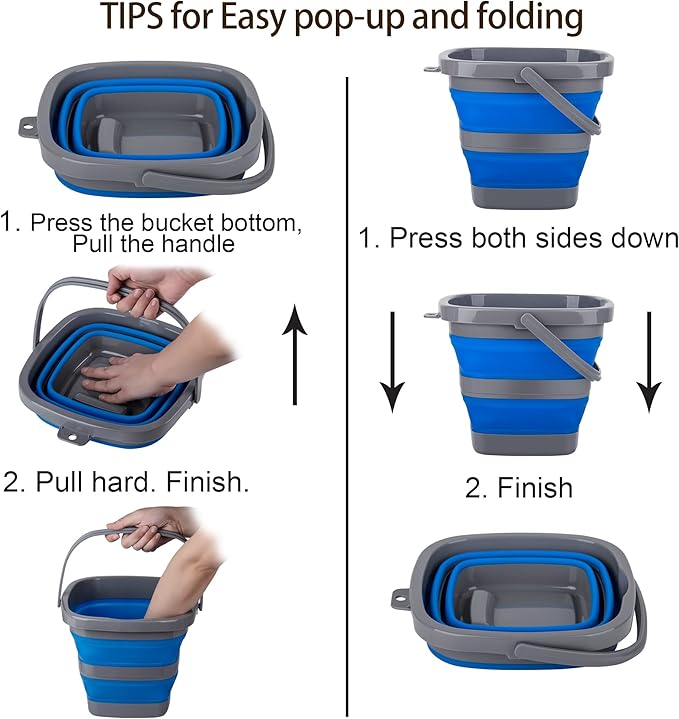 TIPS for Easy pop-up and folding

1. Press the bucket bottom, Pull the handle

2. Pull hard. Finish.

1. Press both sides down

2. Finish