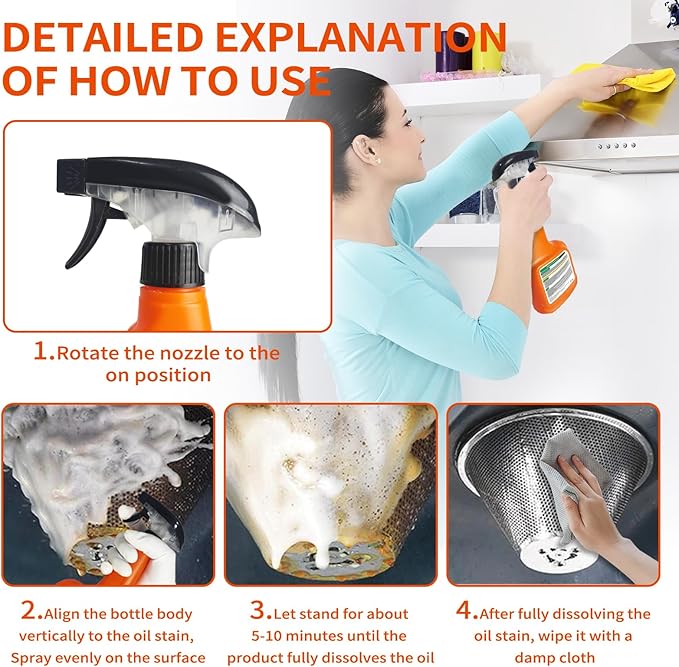 DETAILED EXPLANATION OF HOW TO USE

1.Rotate the nozzle to the on position

2.Align the bottle body vertically to the oil stain, Spray evenly on the surface

3.Let stand for about 5-10 minutes until the product fully dissolves the oil

4.After fully dissolving the oil stain, wipe it with a damp cloth