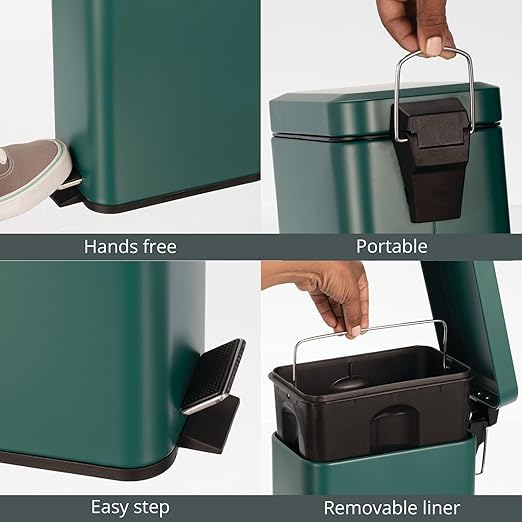 Hands free

Portable

Easy step

Removable liner