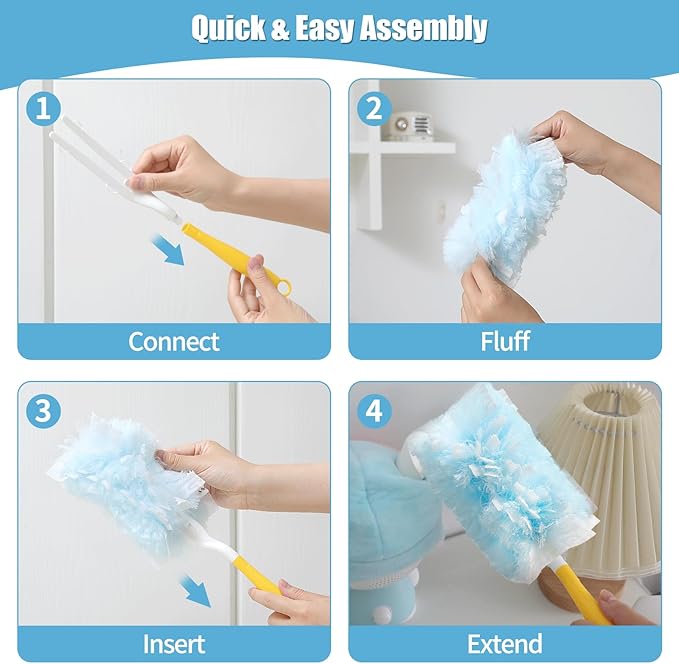 Quick & Easy Assembly

1

Connect

2

Fluff

3

Insert

4

Extend