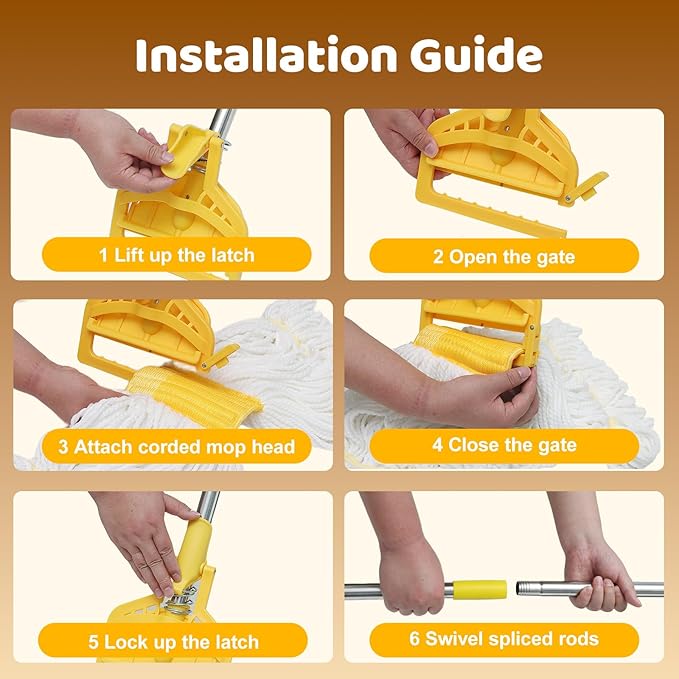 Installation Guide

1 Lift up the latch

2 Open the gate

3 Attach corded mop head

4 Close the gate

5 Lock up the latch

6 Swivel spliced rods