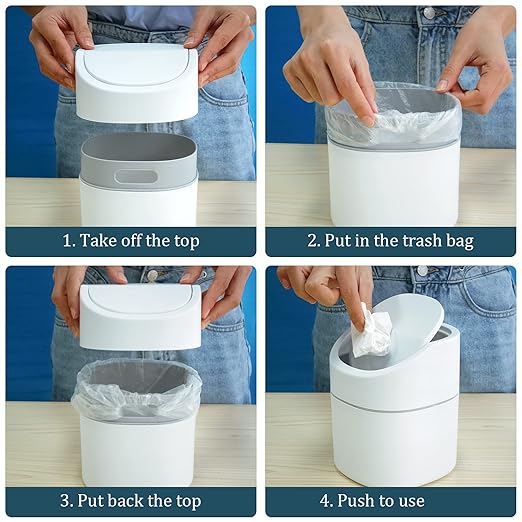 1. Take off the top

2. Put in the trash bag

3. Put back the top

4. Push to use