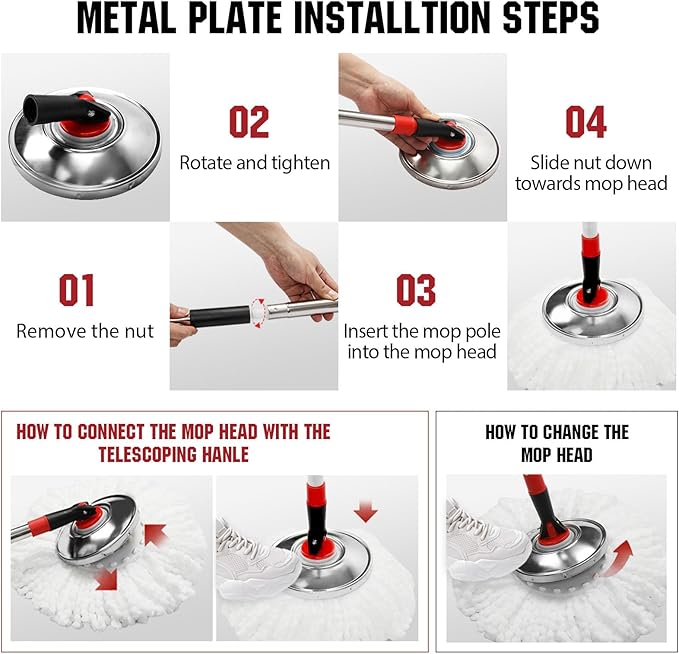 METAL PLATE INSTALLTION STEPS

02
Rotate and tighten

04
Slide nut down towards mop head

01
Remove the nut

03
Insert the mop pole into the mop head

HOW TO CONNECT THE MOP HEAD WITH THE TELESCOPING HANLE

HOW TO CHANGE THE MOP HEAD