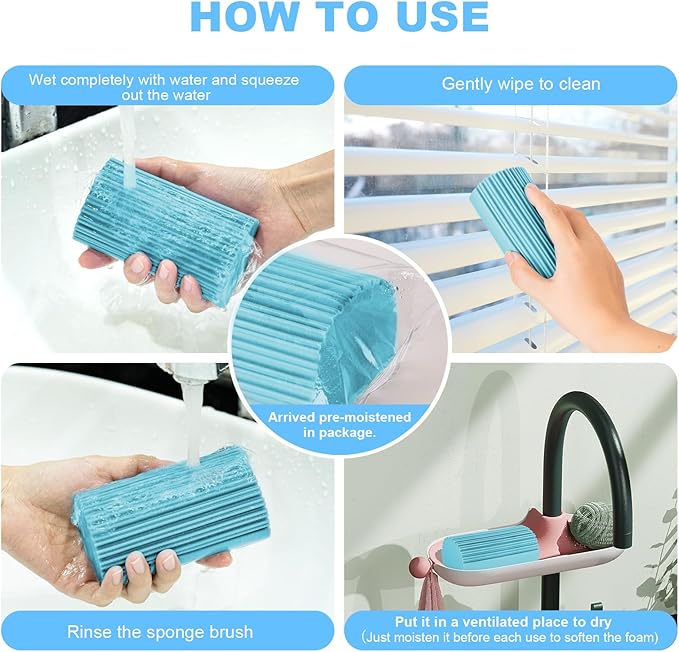 HOW TO USE

Wet completely with water and squeeze out the water

Gently wipe to clean

Arrived pre-moistened in package.

Rinse the sponge brush

Put it in a ventilated place to dry
(Just moisten it before each use to soften the foam)