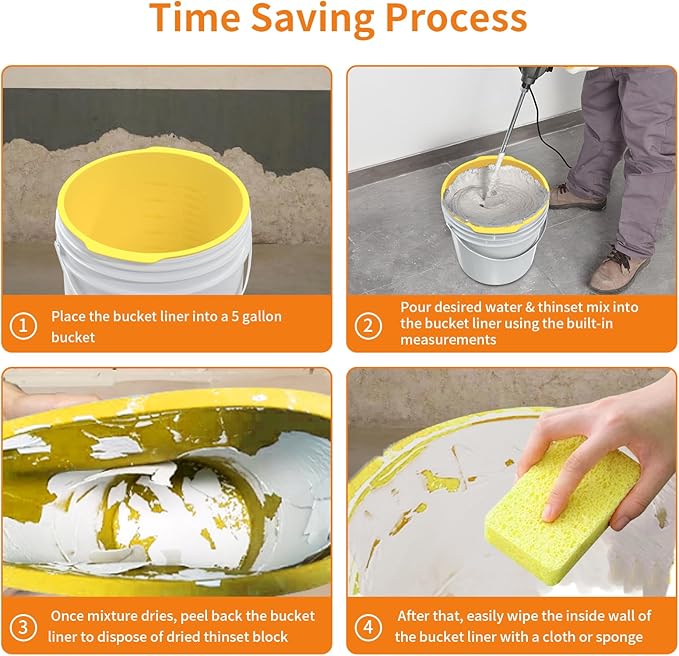 Time Saving Process

① Place the bucket liner into a 5 gallon bucket

② Pour desired water & thinset mix into the bucket liner using the built-in measurements

③ Once mixture dries, peel back the bucket liner to dispose of dried thinset block

④ After that, easily wipe the inside wall of the bucket liner with a cloth or sponge