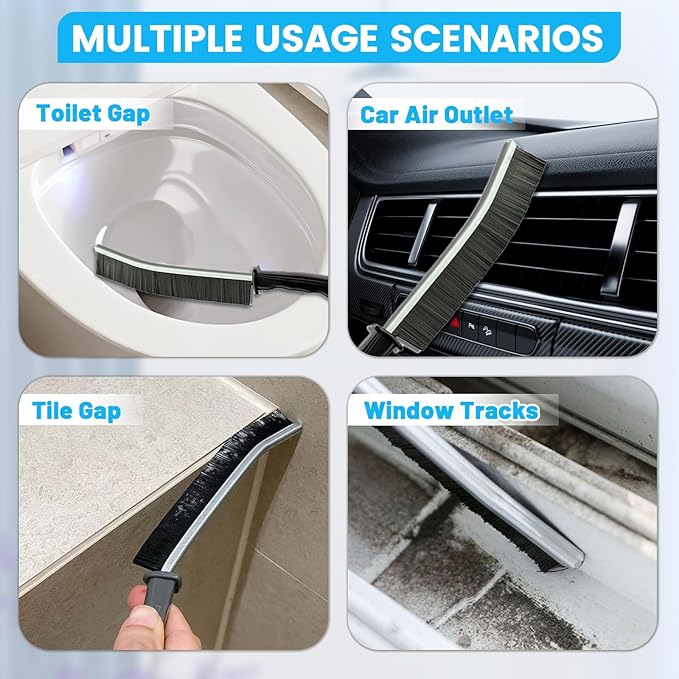 MULTIPLE USAGE SCENARIOS

Toilet Gap

Car Air Outlet

Tile Gap

Window Tracks