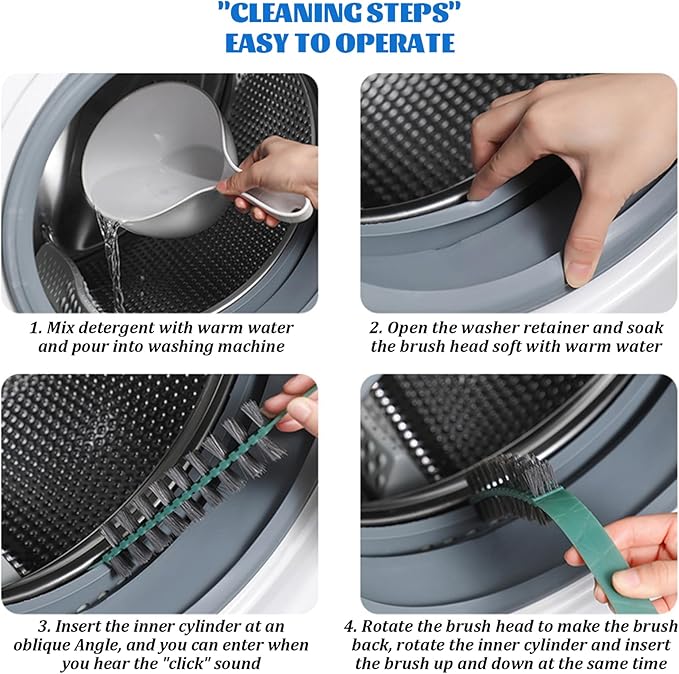 "CLEANING STEPS"
EASY TO OPERATE

1. Mix detergent with warm water and pour into washing machine

2. Open the washer retainer and soak the brush head soft with warm water

3. Insert the inner cylinder at an oblique Angle, and you can enter when you hear the "click" sound

4. Rotate the brush head to make the brush back, rotate the inner cylinder and insert the brush up and down at the same time