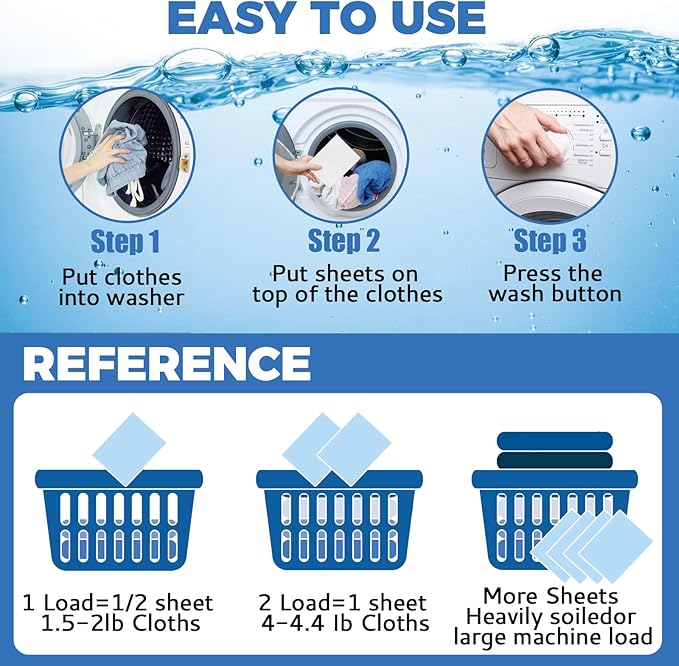 EASY TO USE

Step 1
Put clothes into washer

Step 2
Put sheets on top of the clothes

Step 3
Press the wash button

REFERENCE

1 Load=1/2 sheet
1.5-2lb Cloths

2 Load=1 sheet
4-4.4 lb Cloths

More Sheets
Heavily soiledor
large machine load