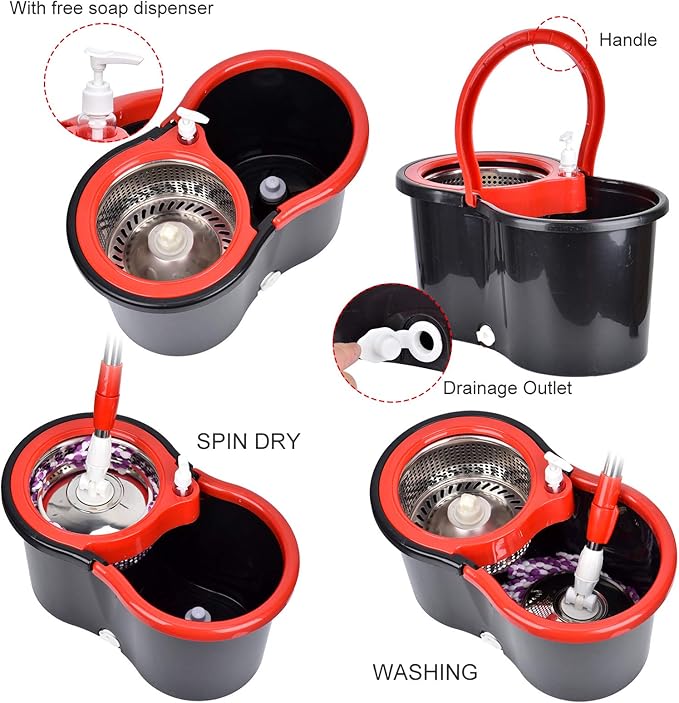 With free soap dispenser

Handle

Drainage Outlet

SPIN DRY

WASHING