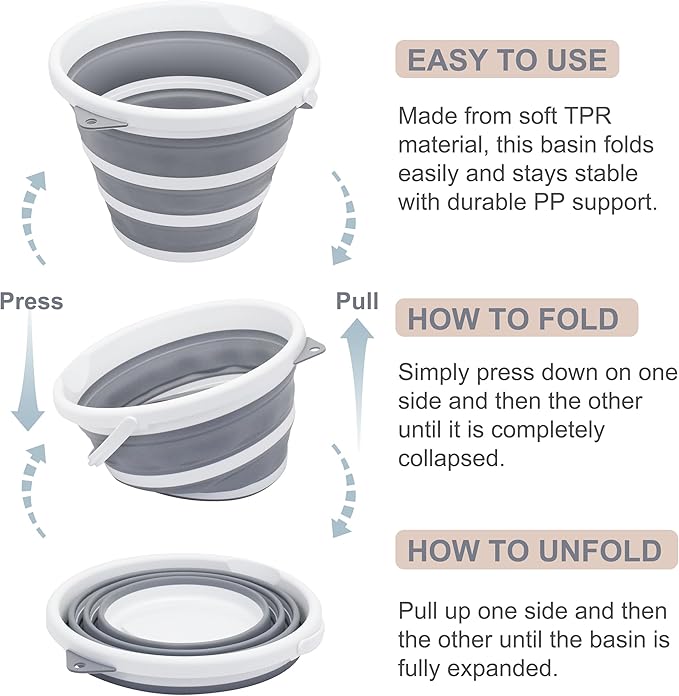 Press

Pull

EASY TO USE

Made from soft TPR material, this basin folds easily and stays stable with durable PP support.

HOW TO FOLD

Simply press down on one side and then the other until it is completely collapsed.

HOW TO UNFOLD

Pull up one side and then the other until the basin is fully expanded.