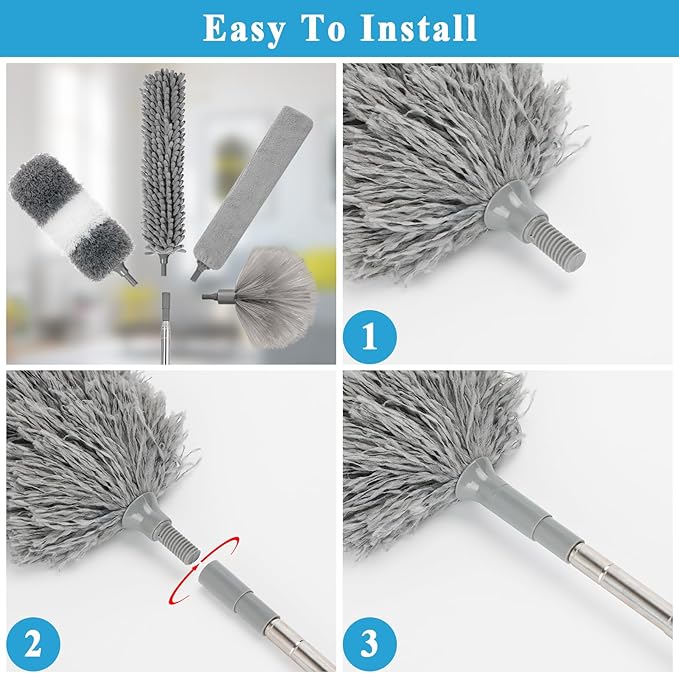 Easy To Install

1

2

3