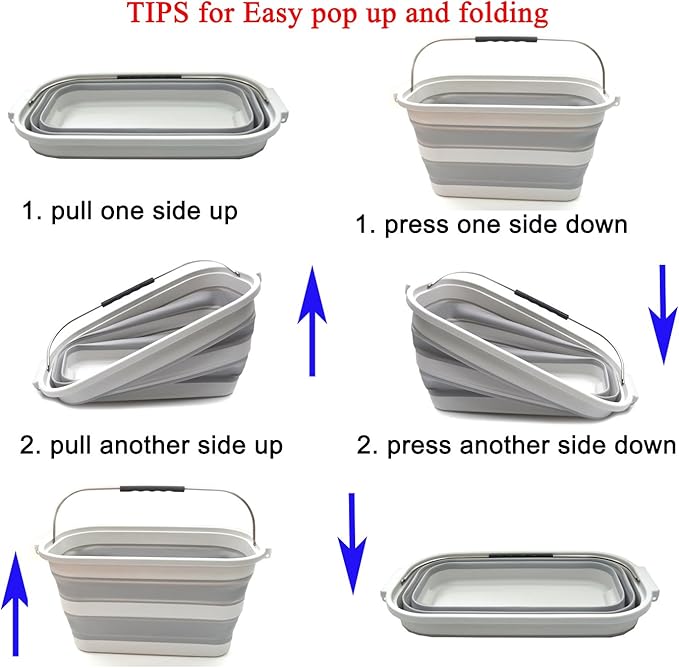 TIPS for Easy pop up and folding

1. pull one side up

2. pull another side up

1. press one side down

2. press another side down