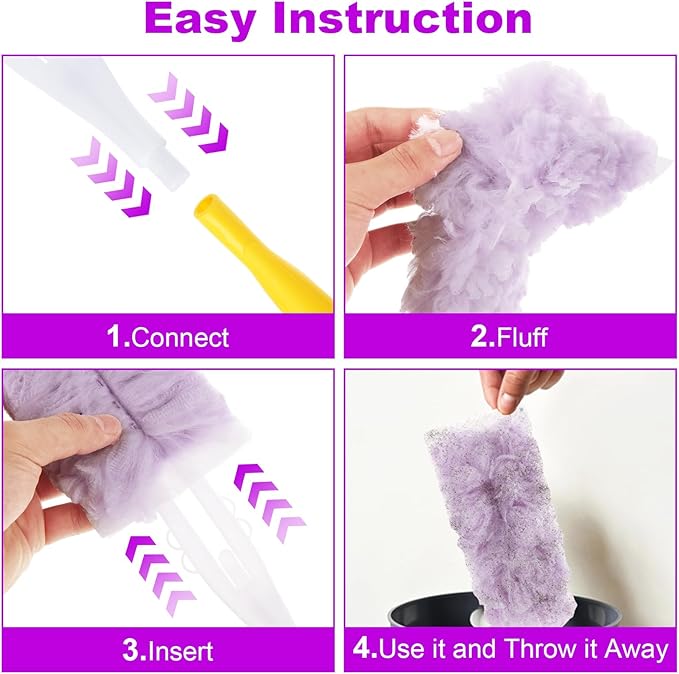 Easy Instruction

1.Connect

2.Fluff

3.Insert

4.Use it and Throw it Away