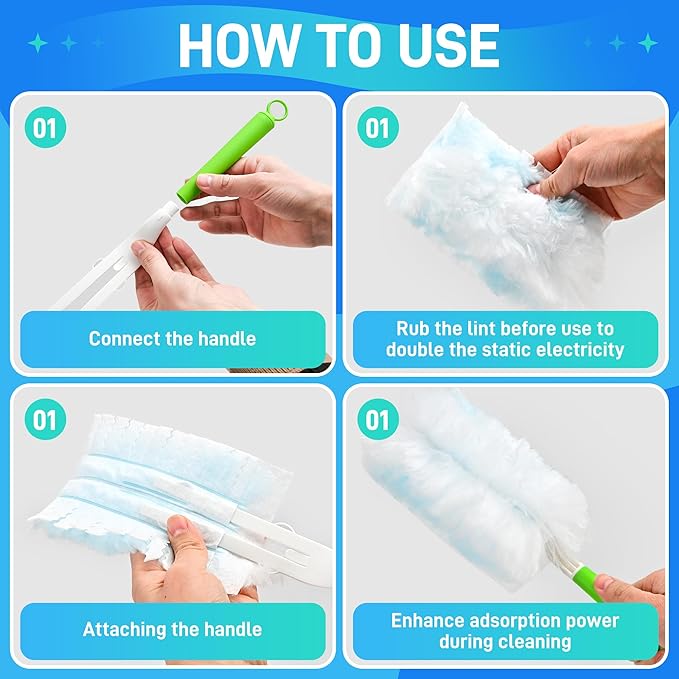 HOW TO USE

01

Connect the handle

01

Rub the lint before use to double the static electricity

01

Attaching the handle

01

Enhance adsorption power during cleaning