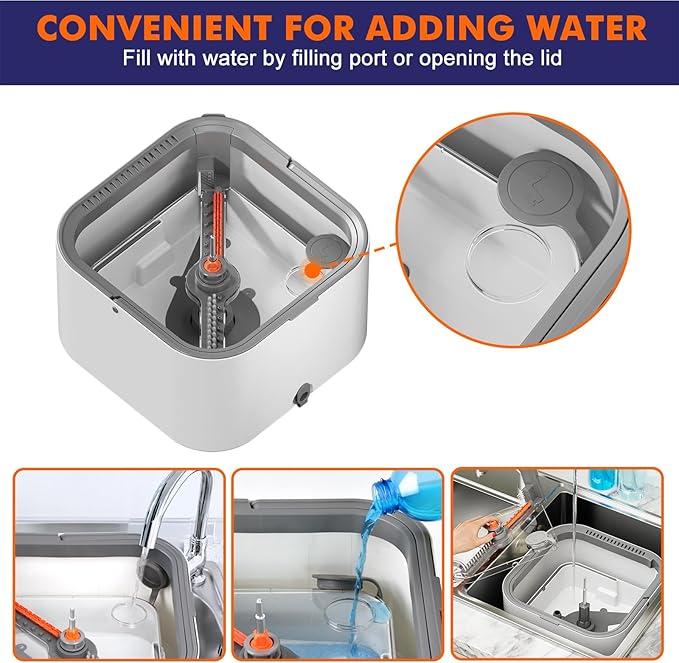 CONVENIENT FOR ADDING WATER
Fill with water by filling port or opening the lid